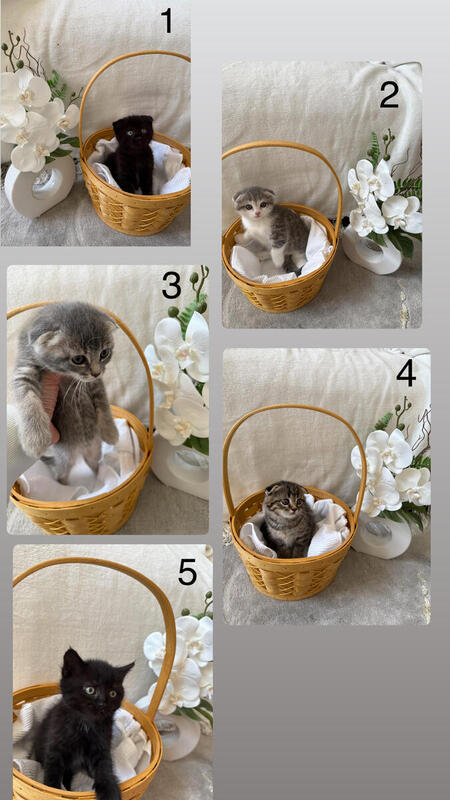 1

2

3

4

5